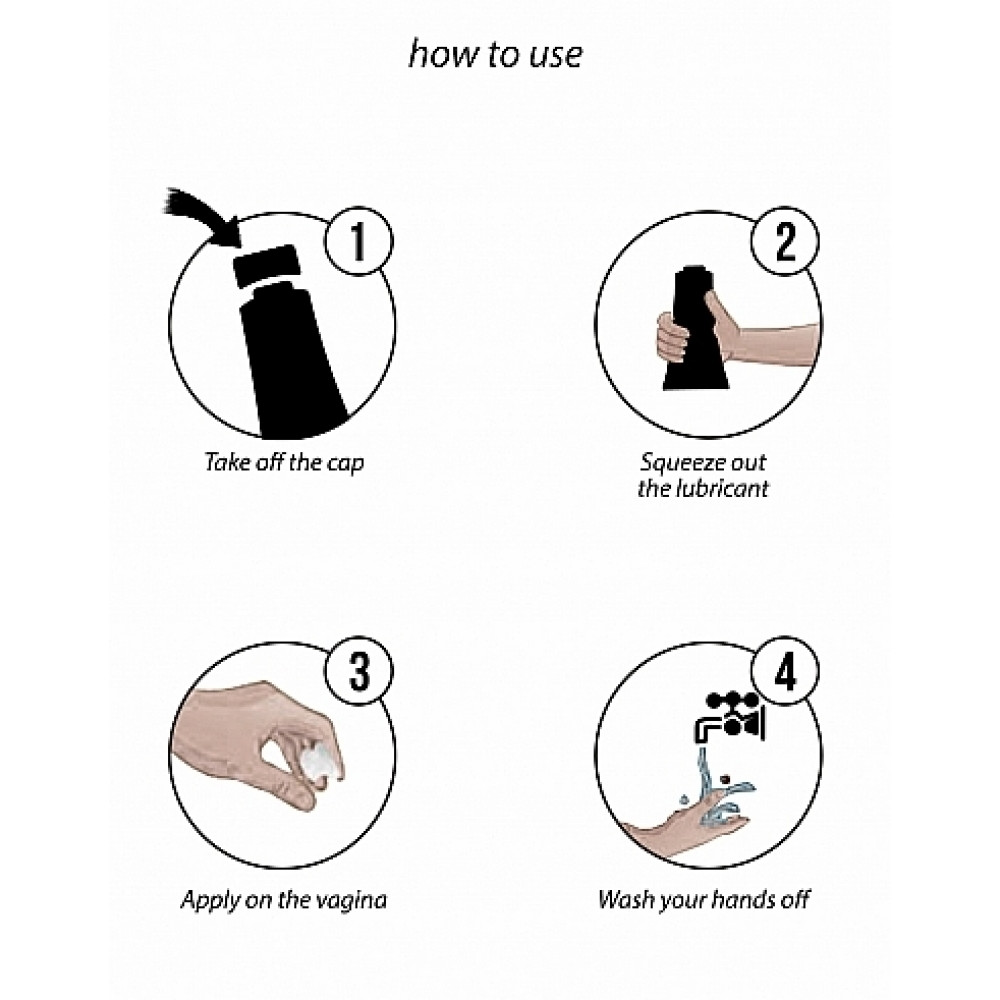 how to use

1

Take off the cap

2

Squeeze out the lubricant

3

Apply on the vagina

4

Wash your hands off