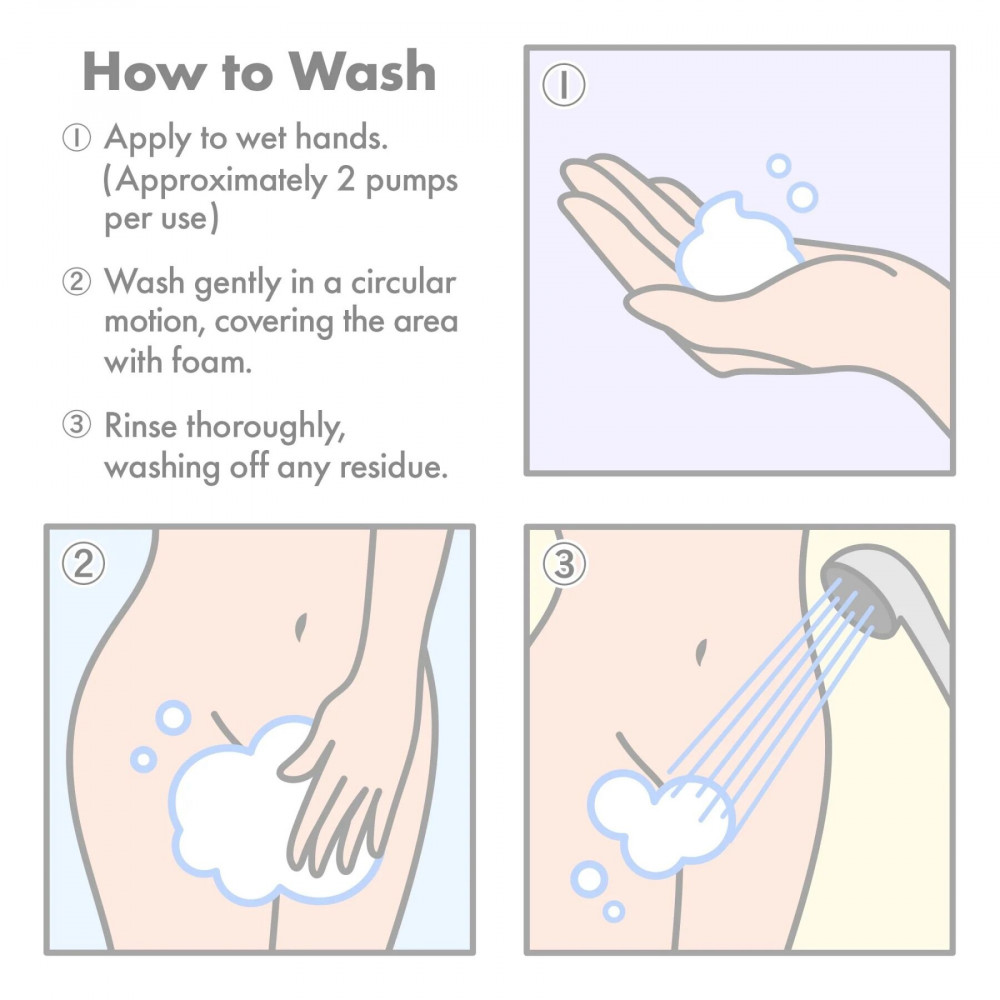 How to Wash

① Apply to wet hands. (Approximately 2 pumps per use)

② Wash gently in a circular motion, covering the area with foam.

③ Rinse thoroughly, washing off any residue.

①

②

③