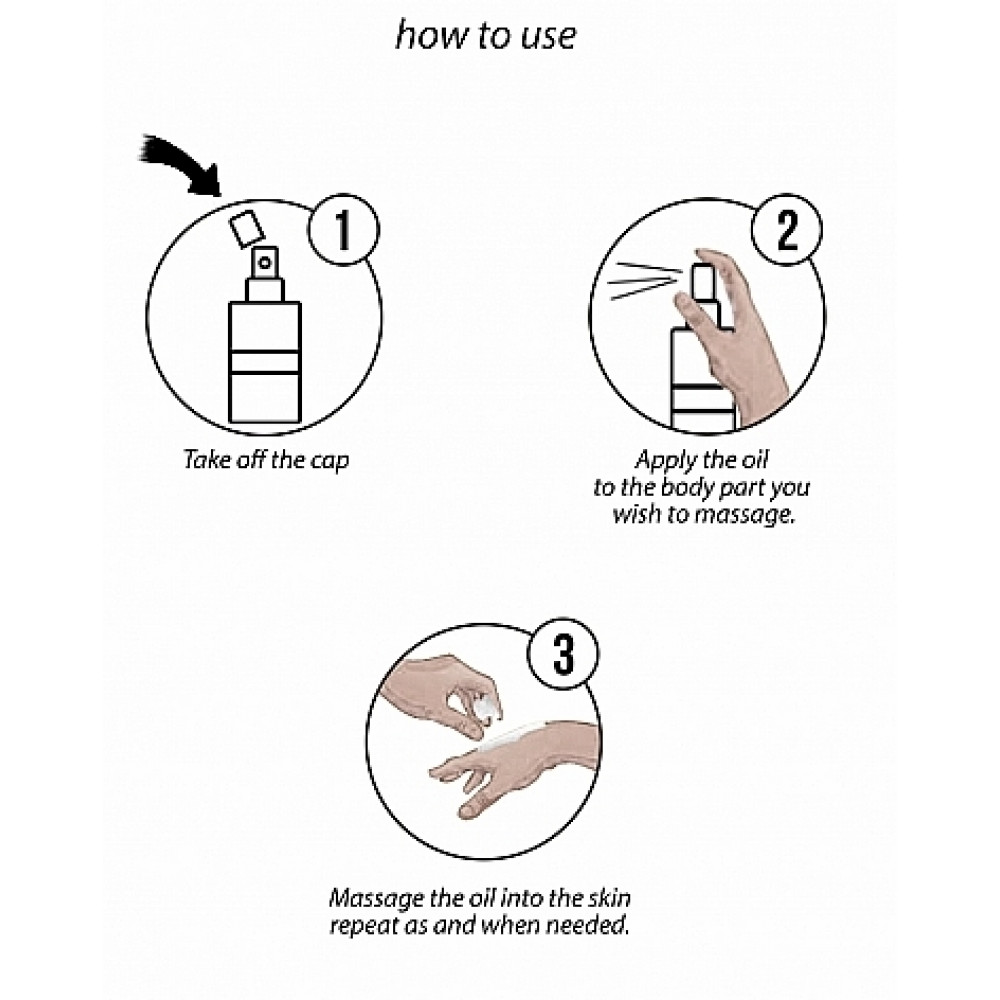 how to use

1

Take off the cap

2

Apply the oil to the body part you wish to massage.

3

Massage the oil into the skin repeat as and when needed.