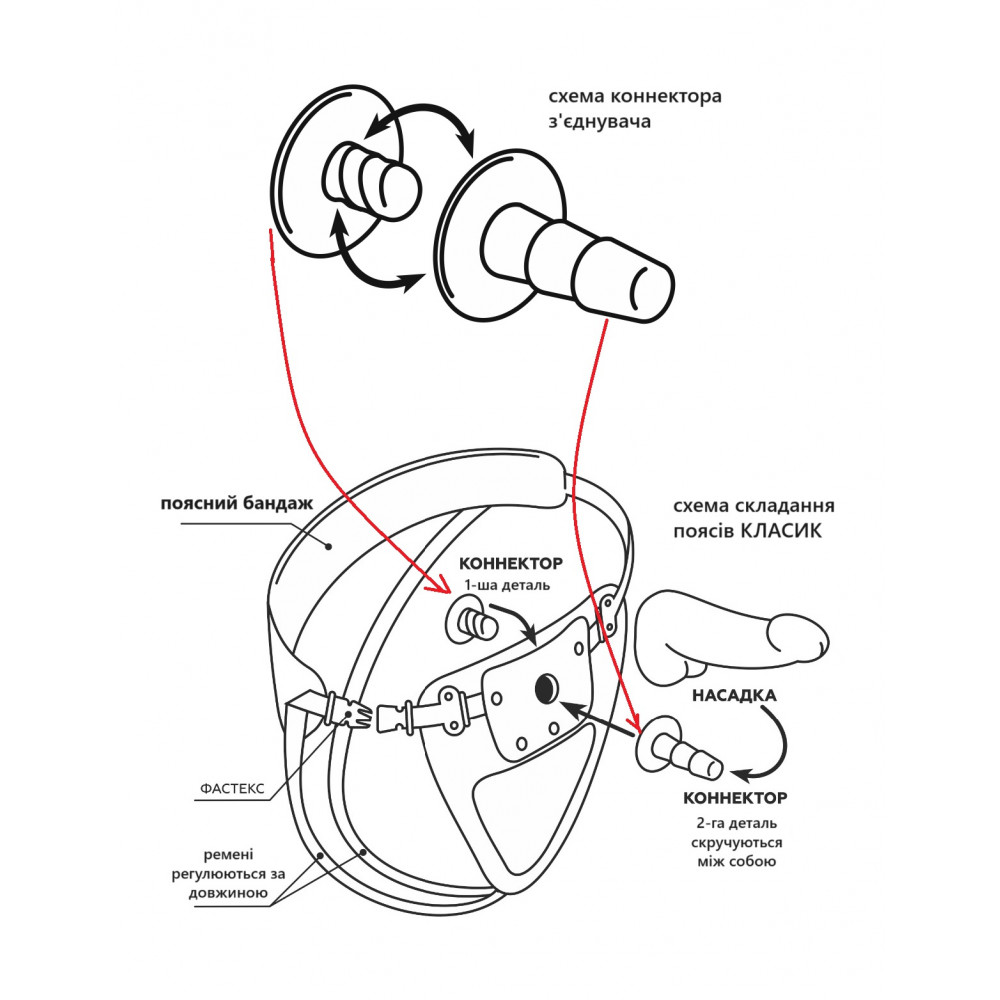 схема коннектора з'єднувача

поясний бандаж

схема складання поясів КЛАСИК

КОННЕКТОР
1-ша деталь

НАСАДКА

ФАСТЕКС

КОННЕКТОР
2-га деталь
скручуються між собою

ремені регулюються за довжиною