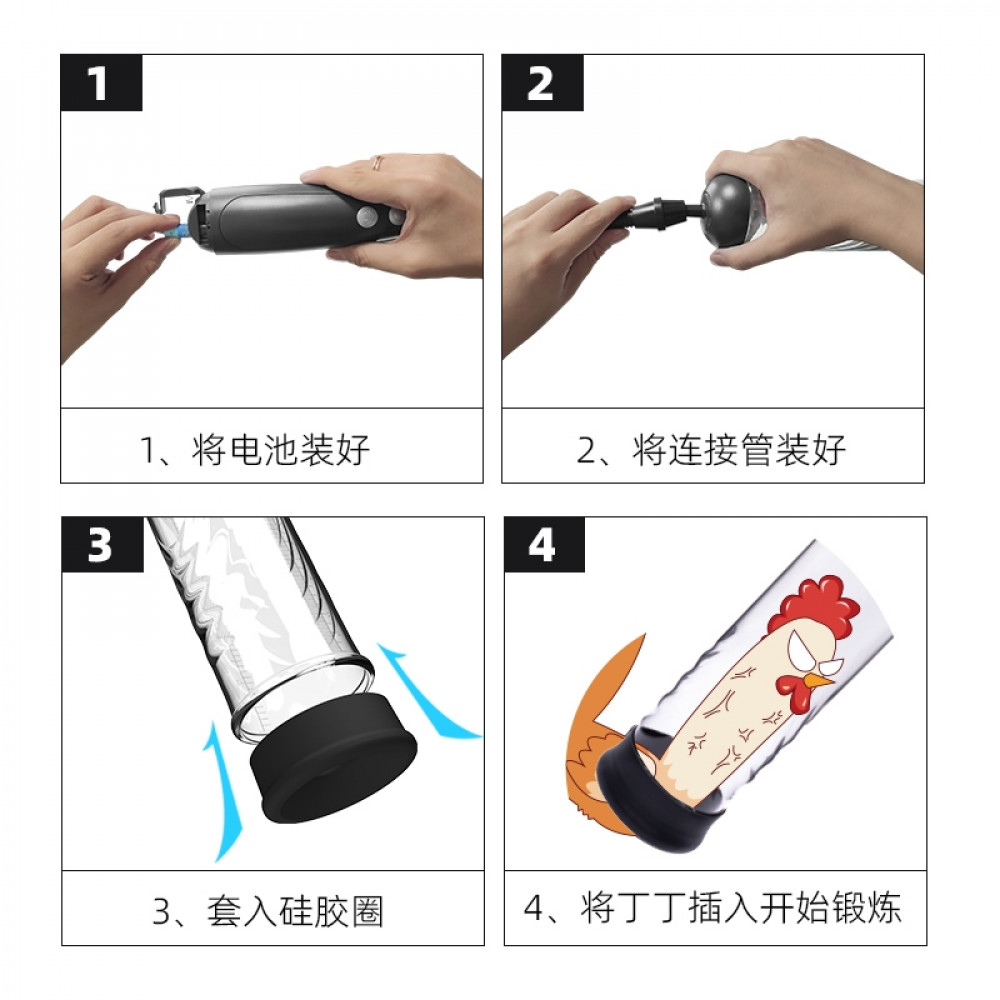 1

1、将电池装好

2

2、将连接管装好

3

3、套入硅胶圈

4

4、将丁丁插入开始锻炼