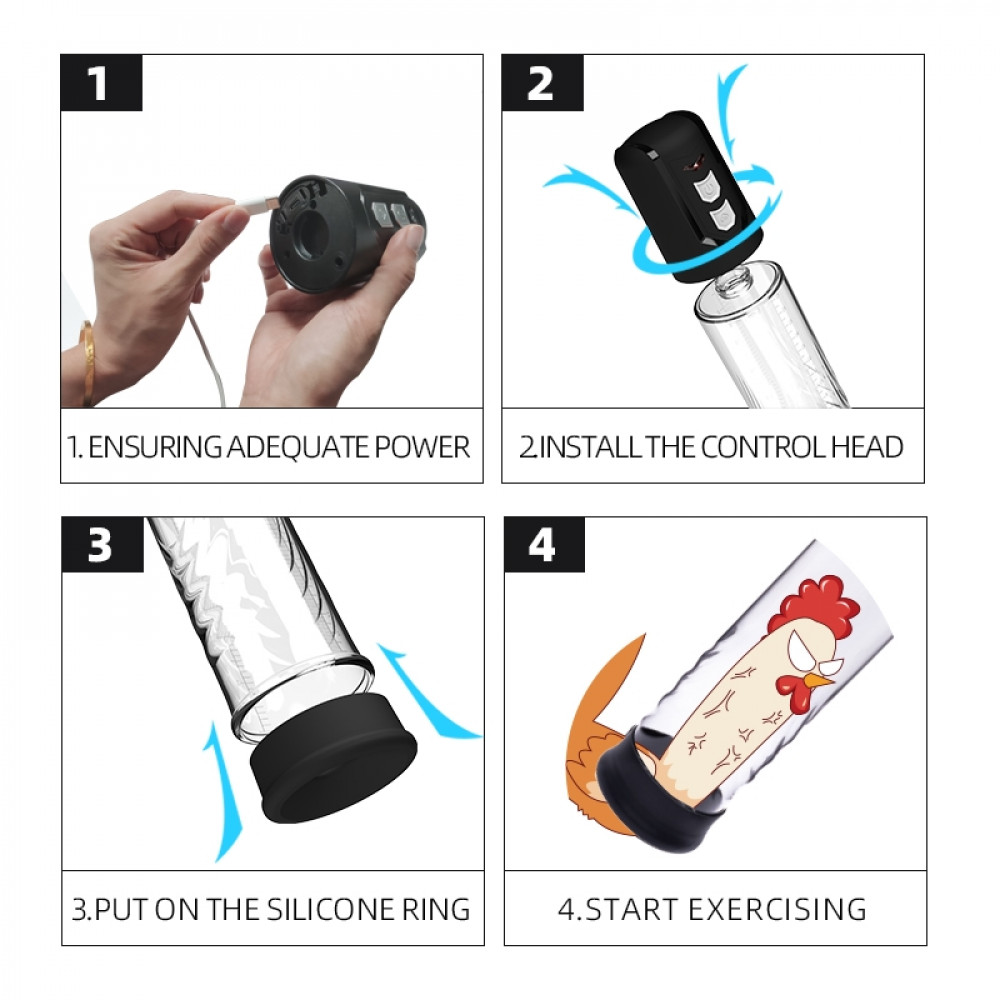 1

1. ENSURING ADEQUATE POWER

2

2.INSTALL THE CONTROL HEAD

3

3.PUT ON THE SILICONE RING

4

4.START EXERCISING