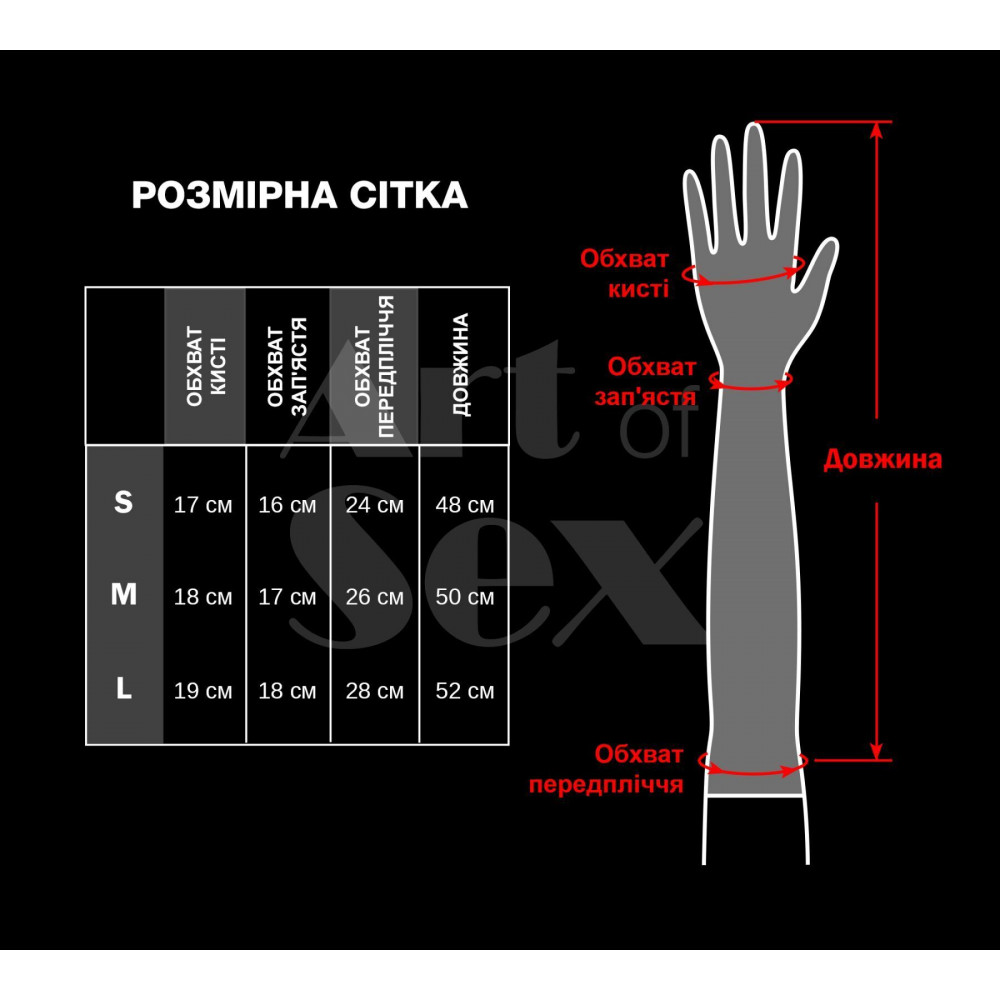 РОЗМІРНА СІТКА

|  | ОБХВАТ КИСТІ | ОБХВАТ ЗАП'ЯСТЯ | ОБХВАТ ПЕРЕДПЛІЧЧЯ | ДОВЖИНА |
|---|---|---|---|---|
| S | 17 см | 16 см | 24 см | 48 см |
| M | 18 см | 17 см | 26 см | 50 см |
| L | 19 см | 18 см | 28 см | 52 см |

Art of Sex

Обхват кисті

Обхват зап'ястя

Довжина

Обхват передпліччя