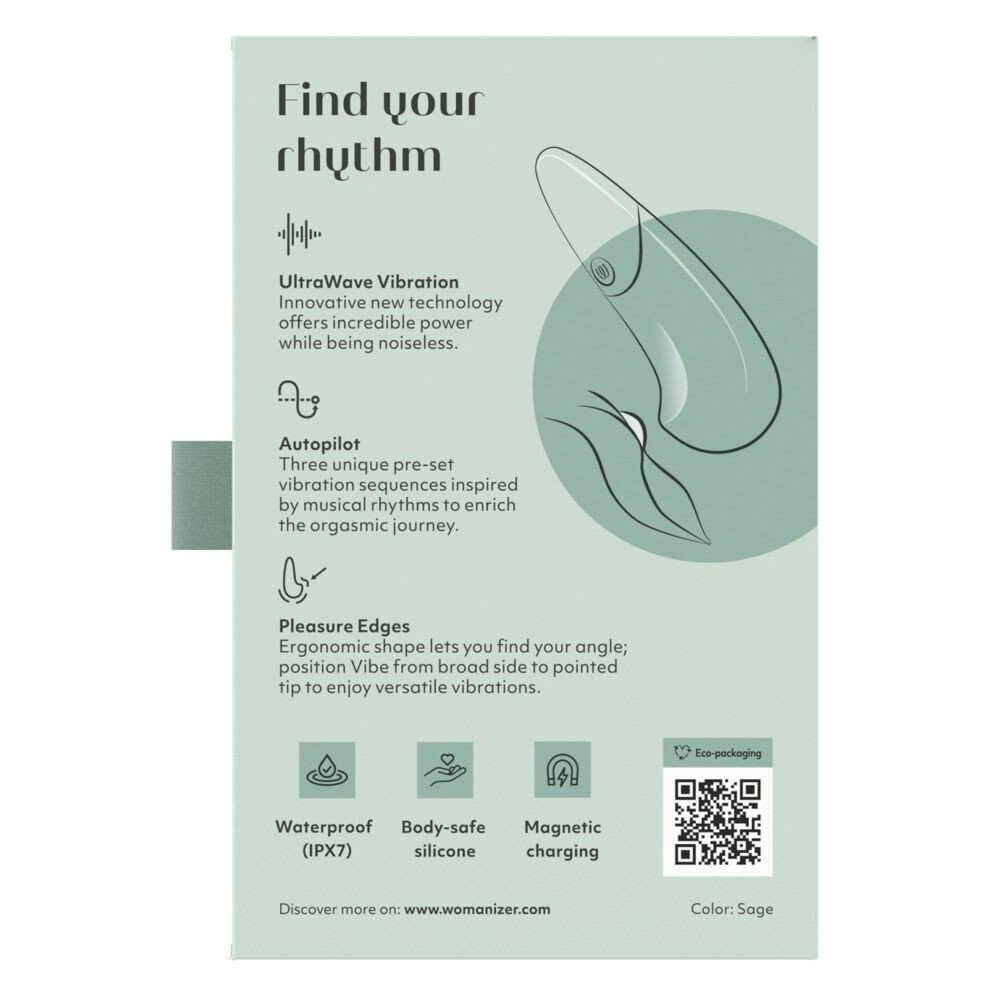 Find your rhythm

UltraWave Vibration
Innovative new technology offers incredible power while being noiseless.

Autopilot
Three unique pre-set vibration sequences inspired by musical rhythms to enrich the orgasmic journey.

Pleasure Edges
Ergonomic shape lets you find your angle; position Vibe from broad side to pointed tip to enjoy versatile vibrations.

Waterproof (IPX7)

Body-safe silicone

Magnetic charging

Eco-packaging

Discover more on: www.womanizer.com

Color: Sage