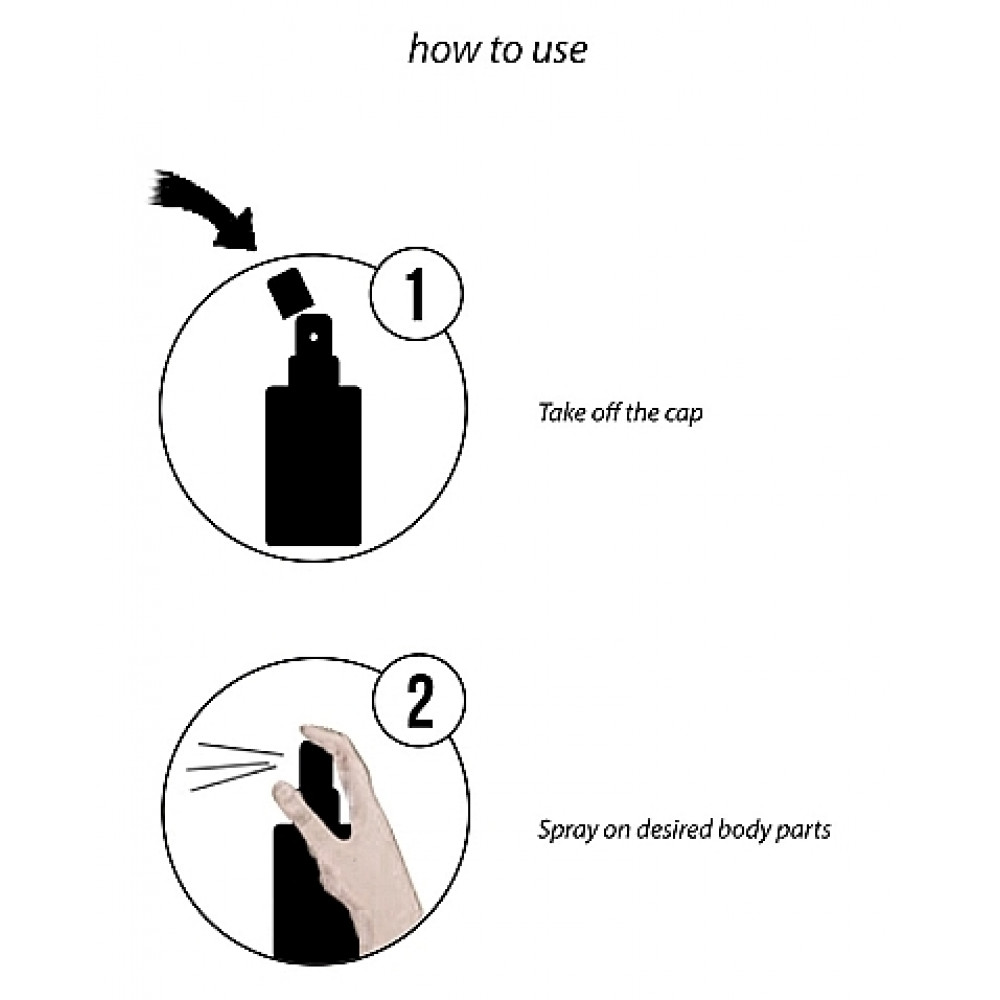 how to use

1

Take off the cap

2

Spray on desired body parts