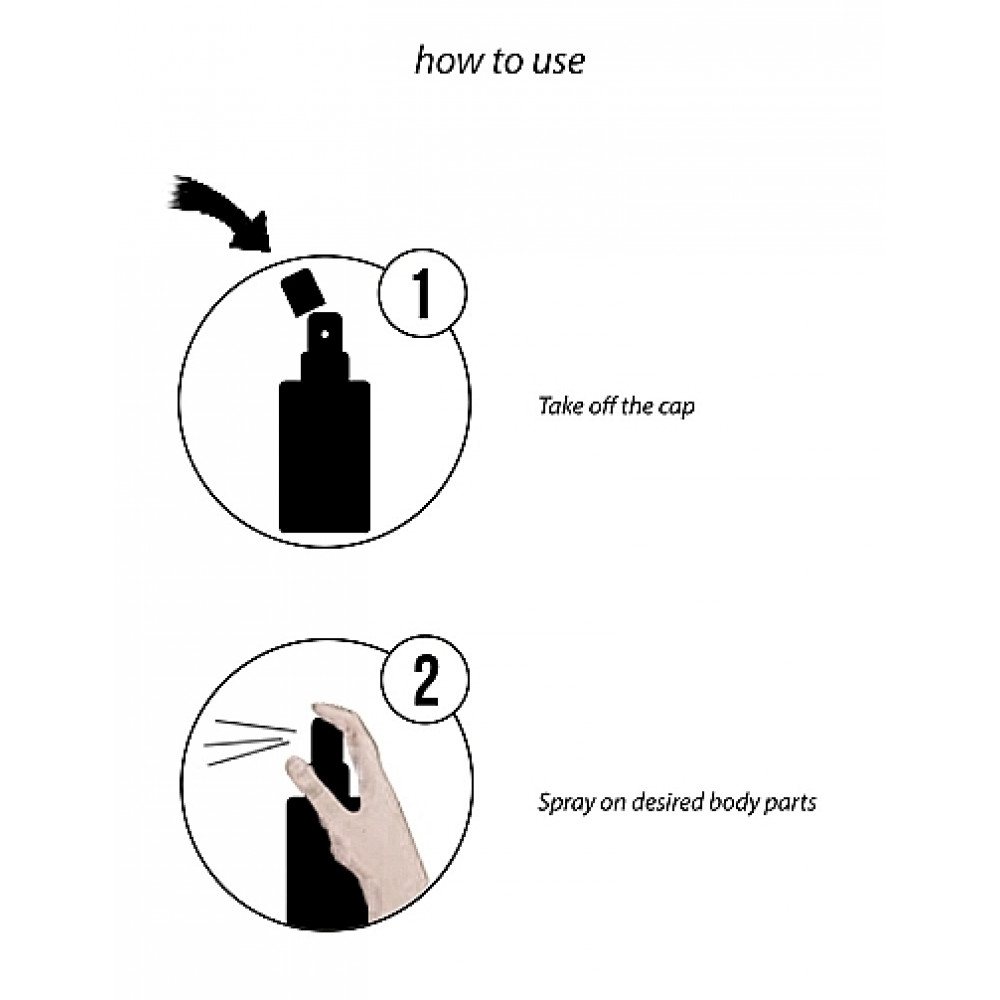 how to use

1

Take off the cap

2

Spray on desired body parts