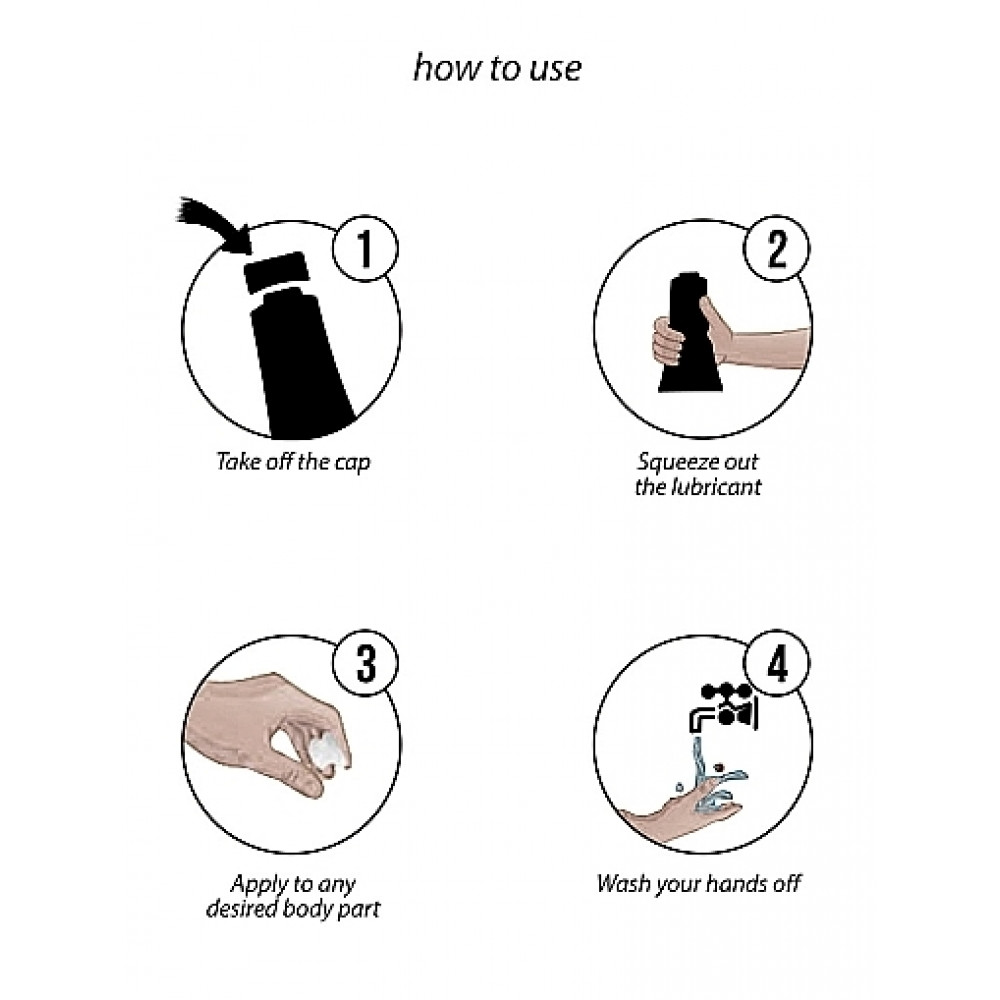 how to use

1

Take off the cap

2

Squeeze out the lubricant

3

Apply to any desired body part

4

Wash your hands off