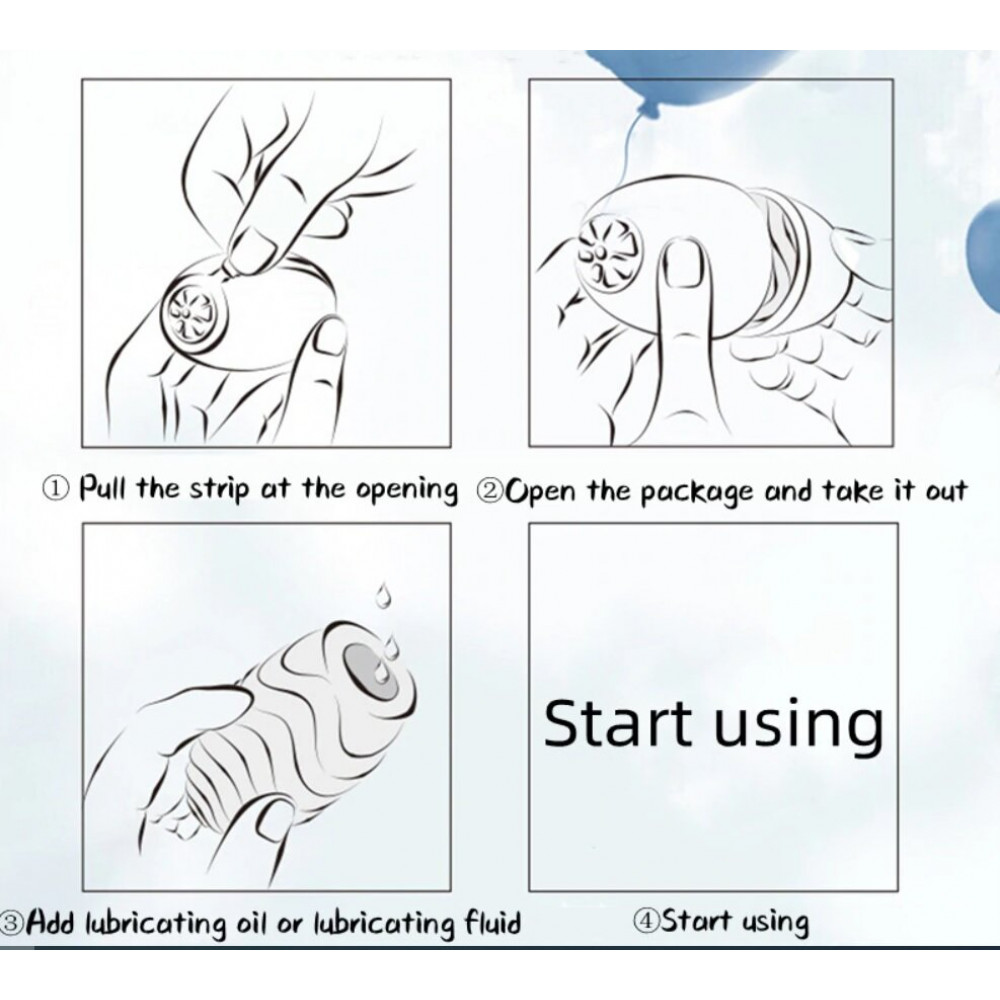 ① Pull the strip at the opening ②Open the package and take it out

Start using

③Add lubricating oil or lubricating fluid ④Start using