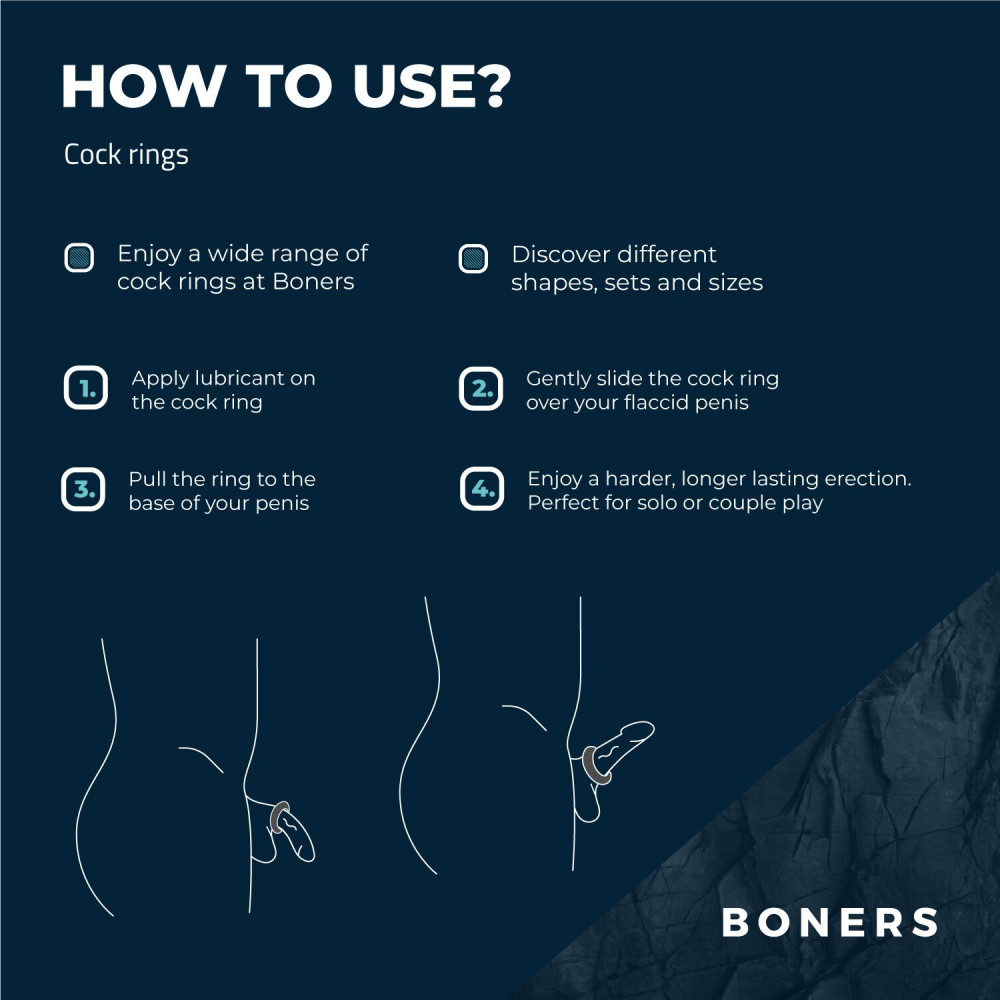 HOW TO USE?

Cock rings

Enjoy a wide range of cock rings at Boners

Discover different shapes, sets and sizes

1. Apply lubricant on the cock ring

2. Gently slide the cock ring over your flaccid penis

3. Pull the ring to the base of your penis

4. Enjoy a harder, longer lasting erection. Perfect for solo or couple play

BONERS