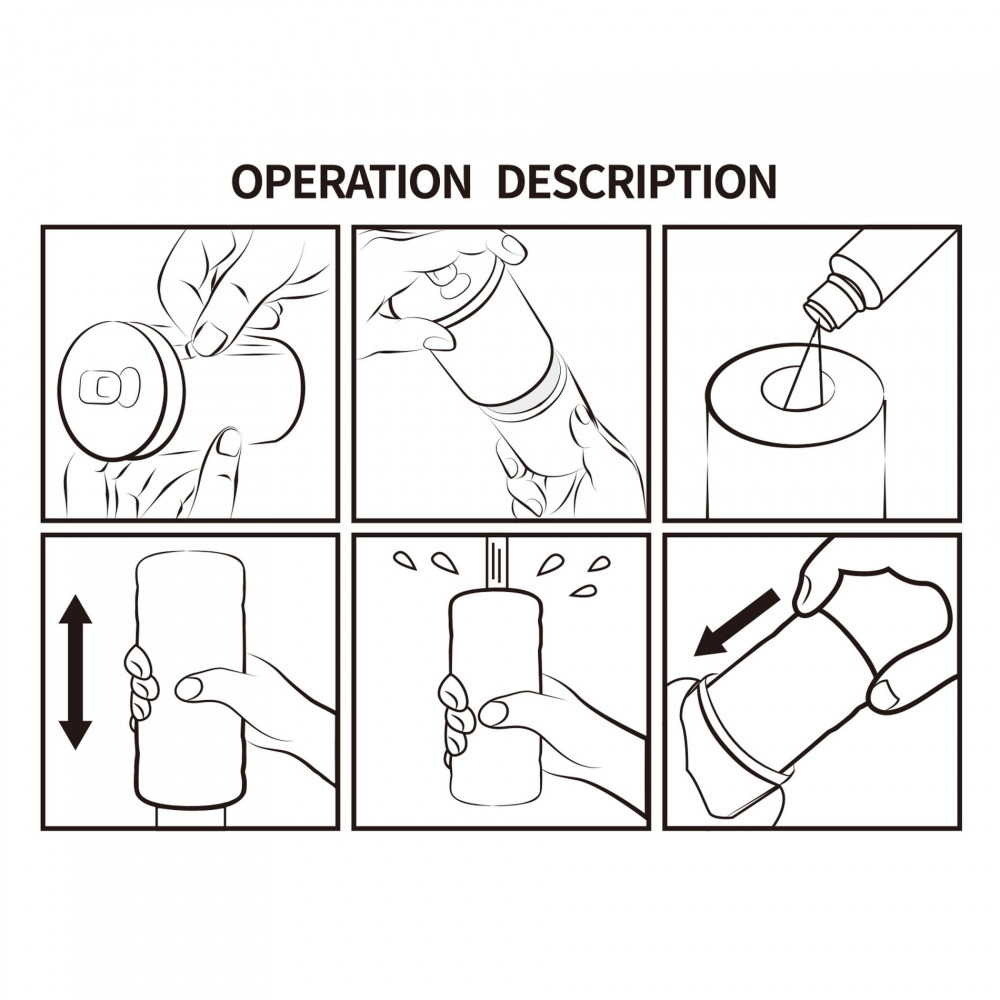 OPERATION DESCRIPTION