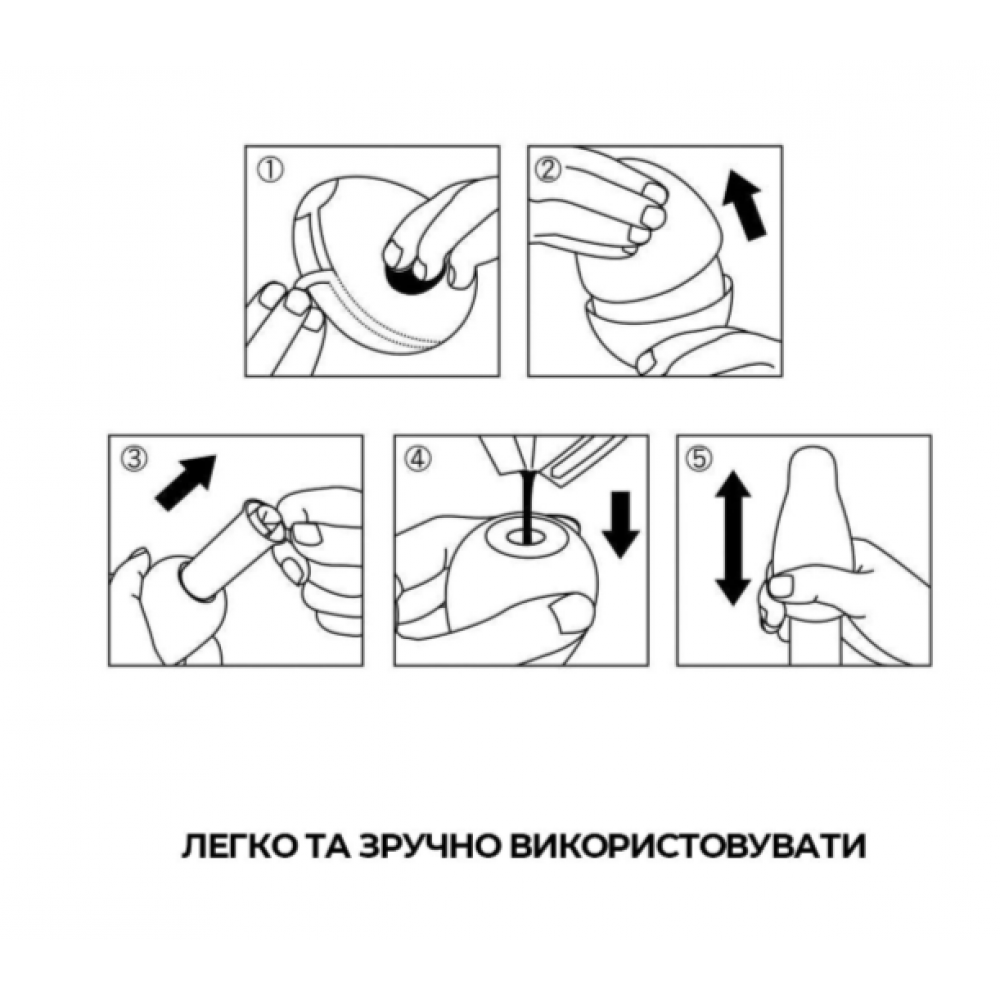 ①

②

③

④

⑤

ЛЕГКО ТА ЗРУЧНО ВИКОРИСТОВУВАТИ